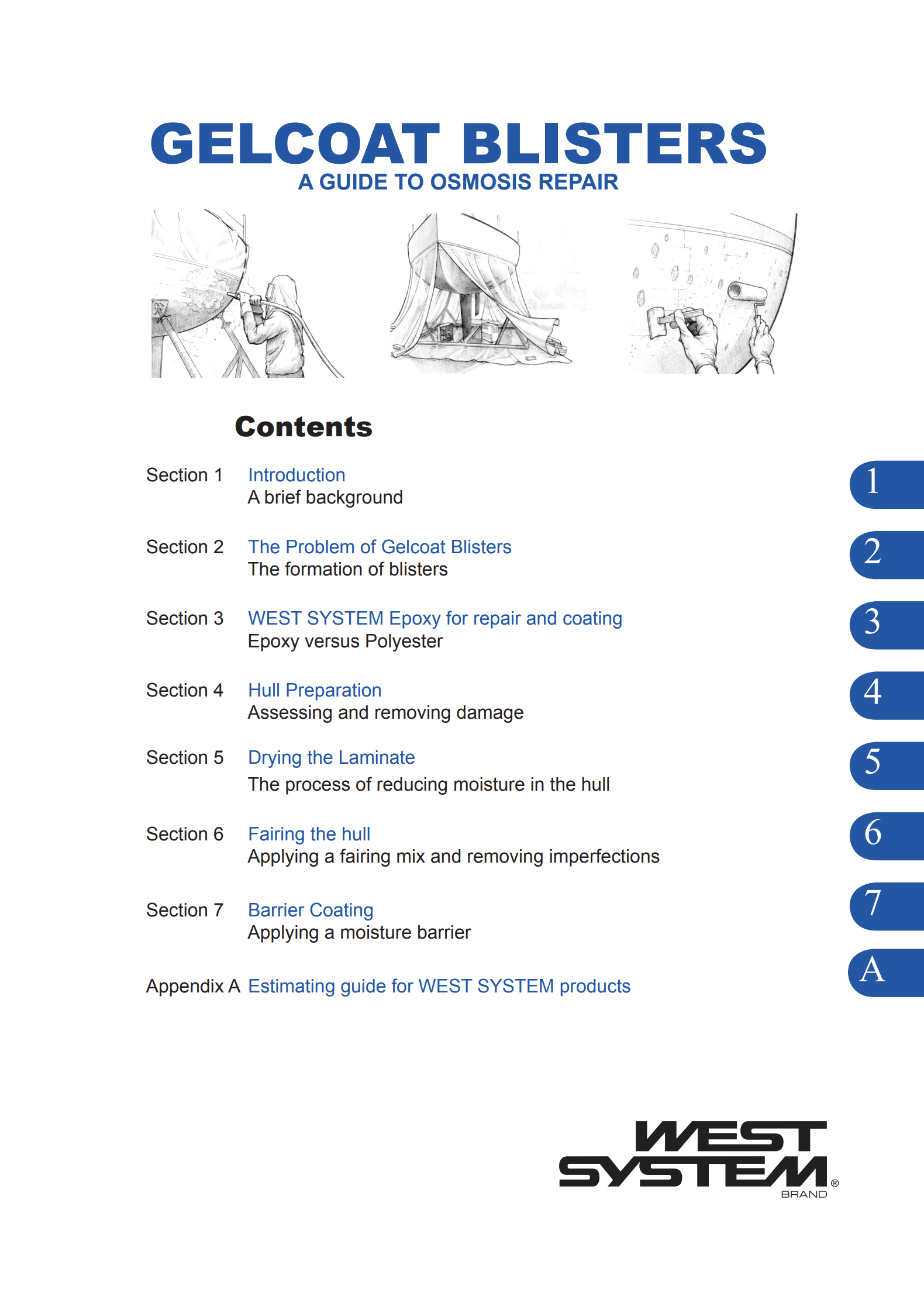 GELCOAT BLISTERS
A GUIDE TO OSMOSIS REPAIR

Contents

Section 1 Introduction
A brief background

Section 2 The Problem of Gelcoat Blisters
The formation of blisters

Section 3 WEST SYSTEM Epoxy for repair and coating
Epoxy versus Polyester

Section 4 Hull Preparation
Assessing and removing damage

Section 5 Drying the Laminate
The process of reducing moisture in the hull

Section 6 Fairing the hull
Applying a fairing mix and removing imperfections

Section 7 Barrier Coating
Applying a moisture barrier

Appendix A Estimating guide for WEST SYSTEM products

1
2
3
4
5
6
7
A

WEST SYSTEM® BRAND