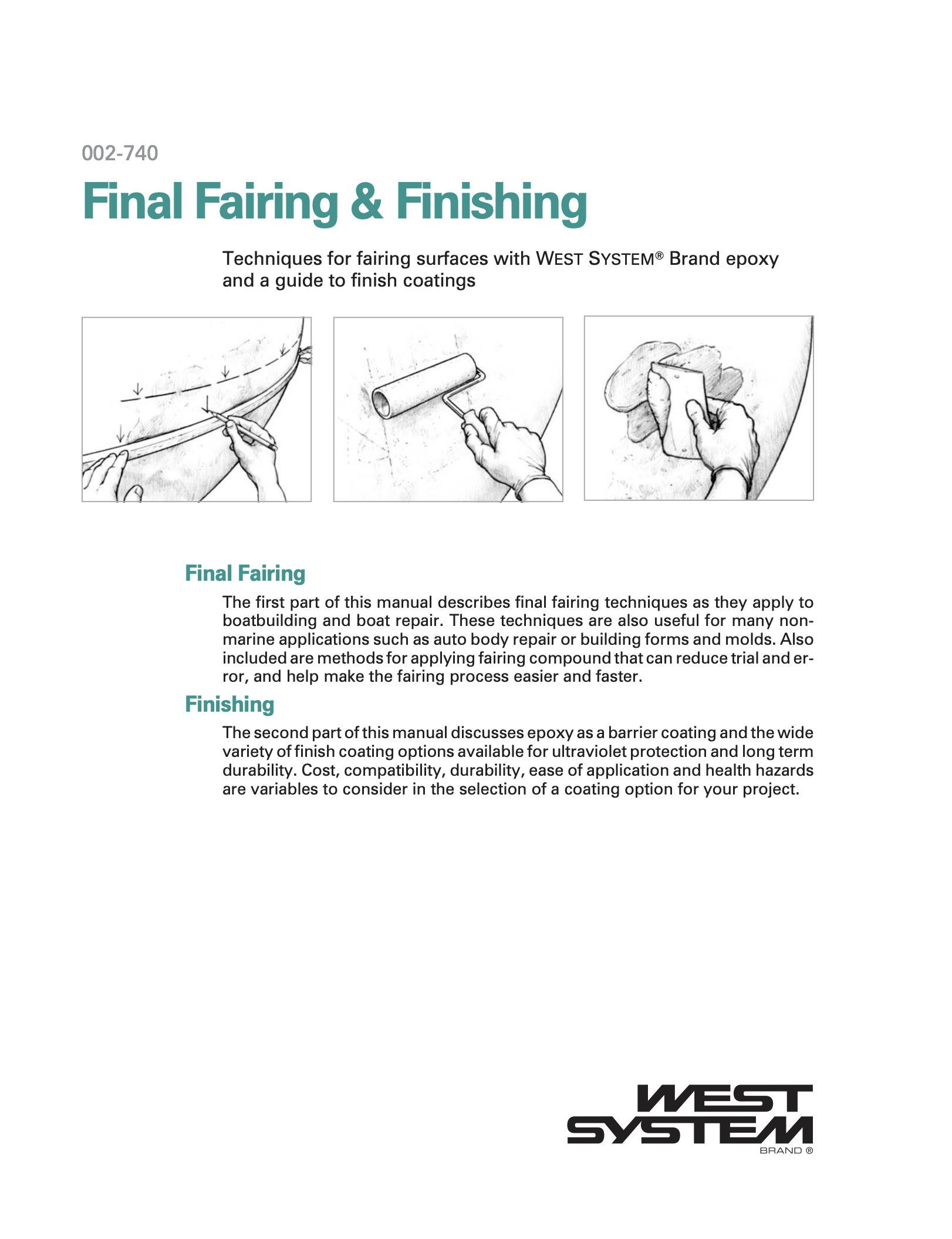 002-740

Final Fairing & Finishing

Techniques for fairing surfaces with WEST SYSTEM® Brand epoxy and a guide to finish coatings

Final Fairing

The first part of this manual describes final fairing techniques as they apply to boatbuilding and boat repair. These techniques are also useful for many non-marine applications such as auto body repair or building forms and molds. Also included are methods for applying fairing compound that can reduce trial and error, and help make the fairing process easier and faster.

Finishing

The second part of this manual discusses epoxy as a barrier coating and the wide variety of finish coating options available for ultraviolet protection and long term durability. Cost, compatibility, durability, ease of application and health hazards are variables to consider in the selection of a coating option for your project.

WEST SYSTEM BRAND ®